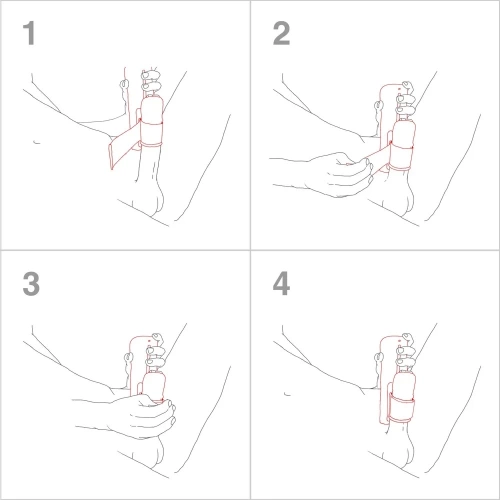 1

2

3

4